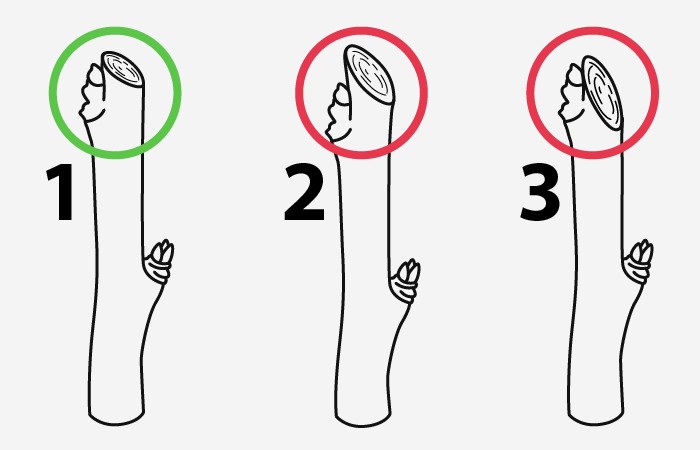 1

2

3